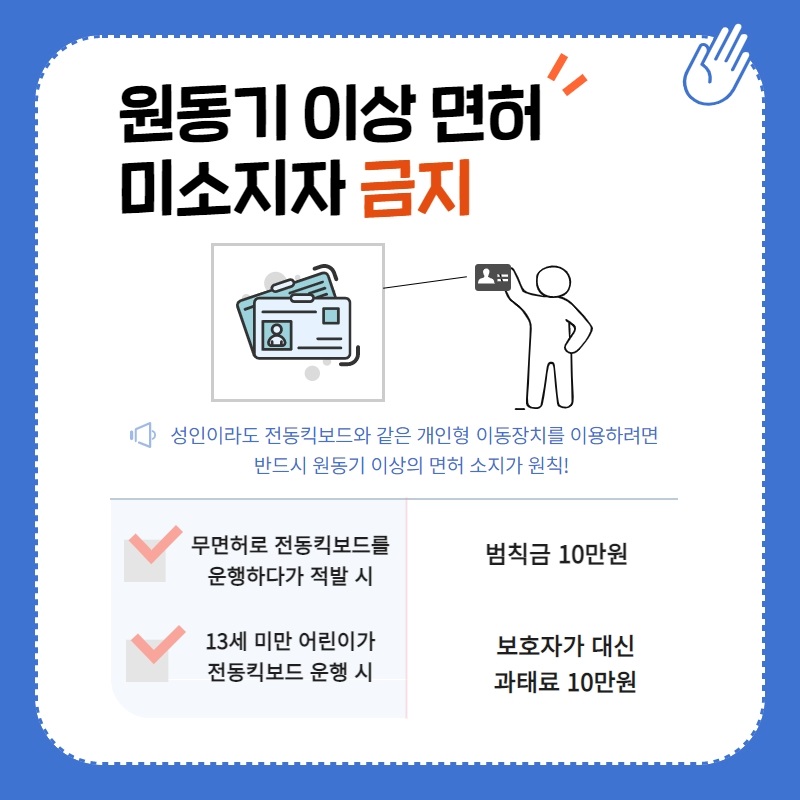 원동기 이상 면허 미소지자 금지

성인이라도 전동킥보드와 같은 개인형 이동장치를 이용하려면 반드시 원동기 이상의 면허 소지가 원칙!

| 무면허로 전동킥보드를 운행하다가 적발 시 | 범칙금 10만원 |
|---|---|
| 13세 미만 어린이가 전동킥보드 운행 시 | 보호자가 대신 과태료 10만원 |